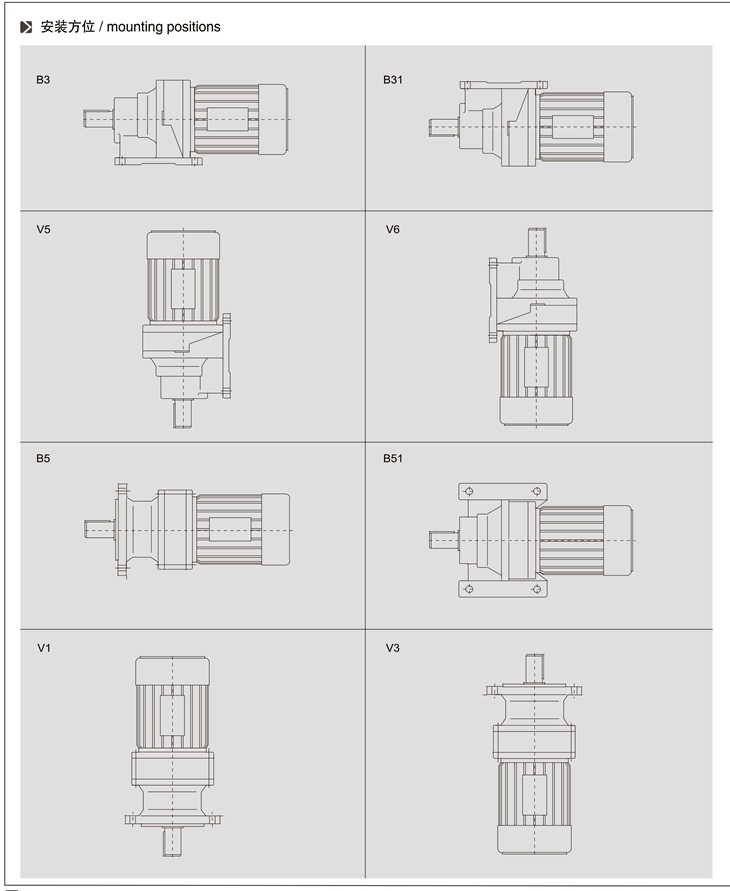 安装方位 / mounting positions

B3

B31

V5

V6

B5

B51

V1

V3